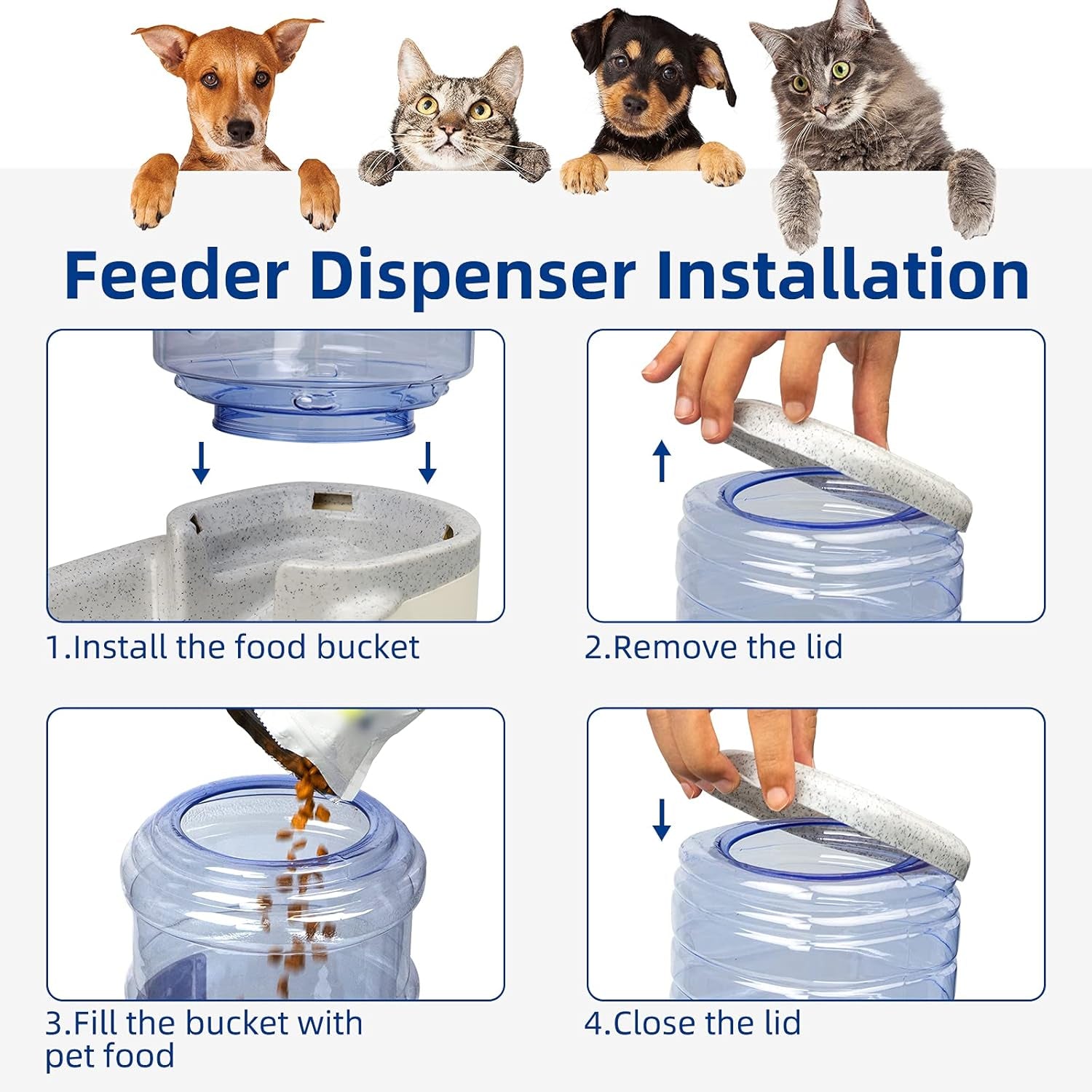 Feeder Dispenser Installation

1.Install the food bucket

2.Remove the lid

3.Fill the bucket with pet food

4.Close the lid